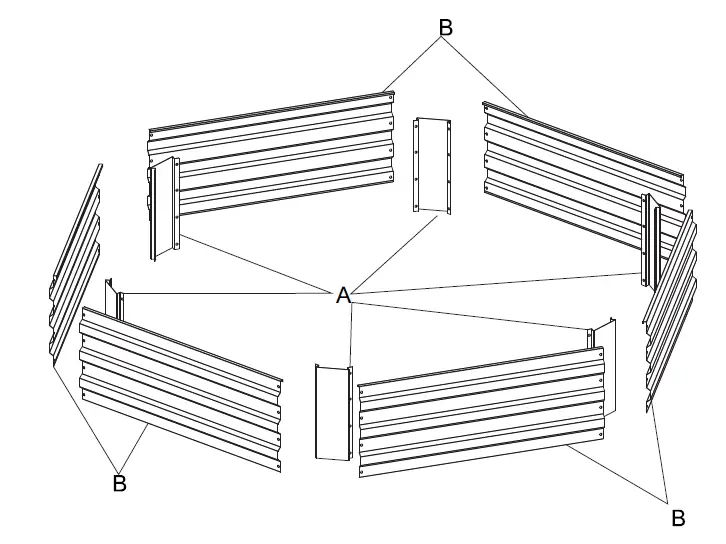 B
A
B
B