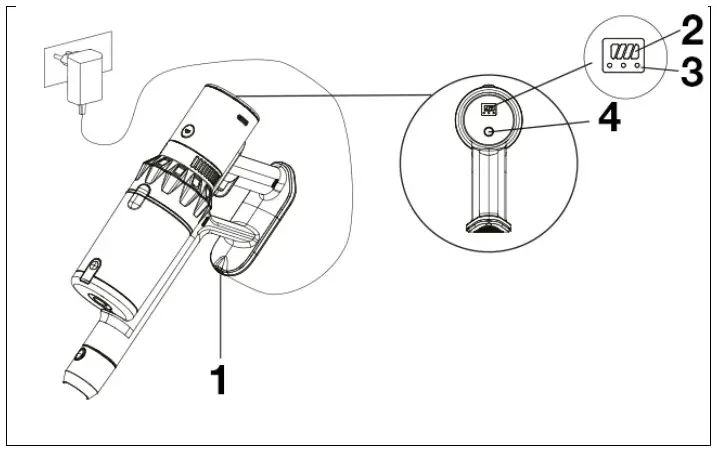 2
3
4
1