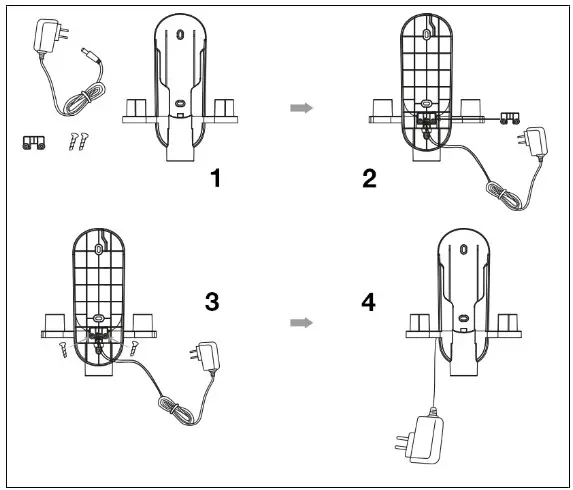 1

2

3

4