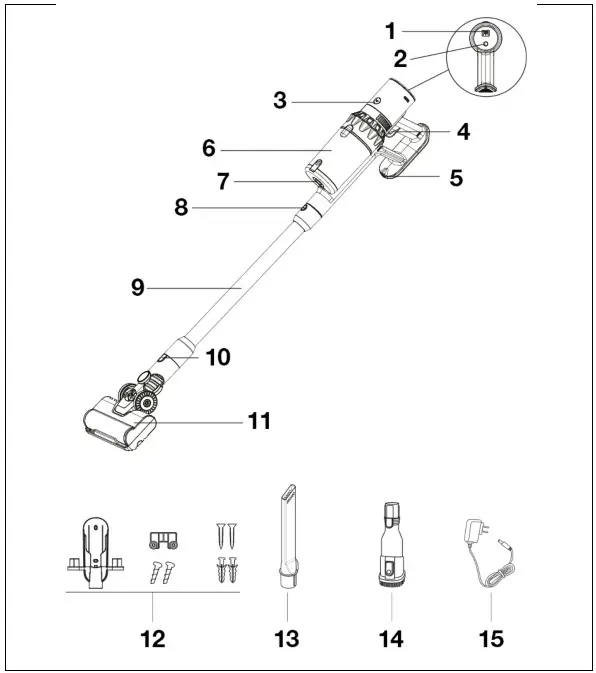 1
2
3
4
6
5
7
8
9
10
11
12
13
14
15