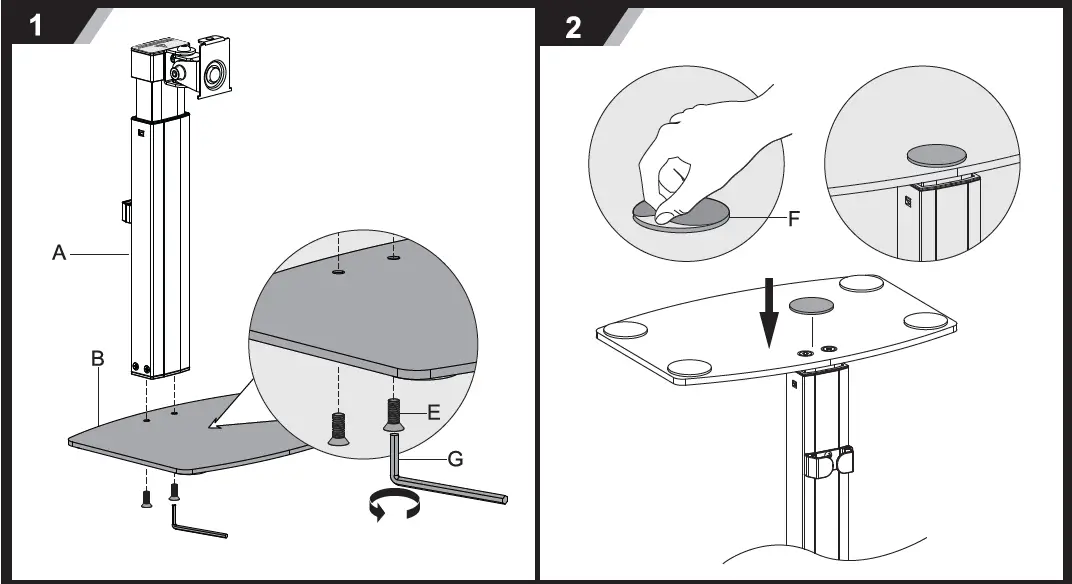 1

A

B

E

G

2

F