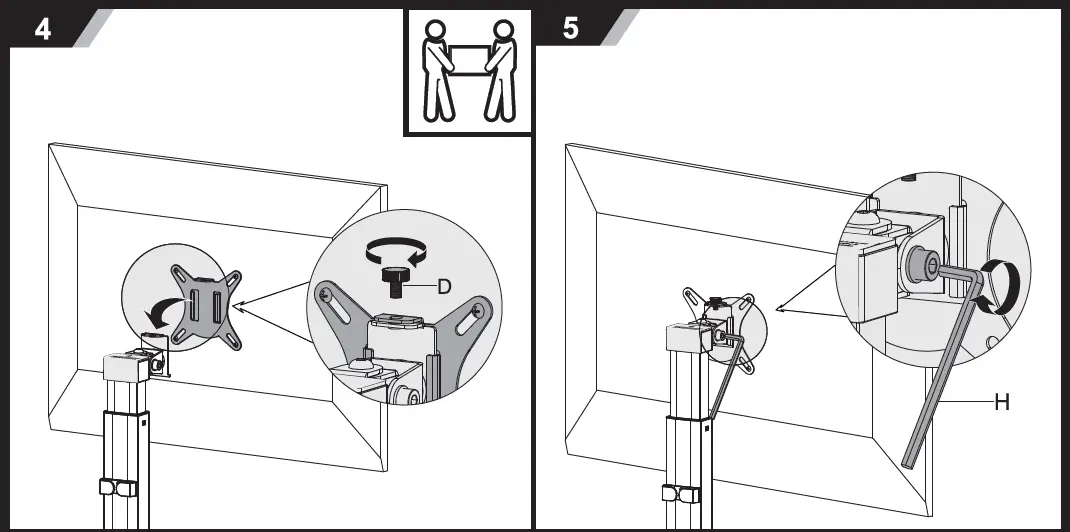 4

D

5

H