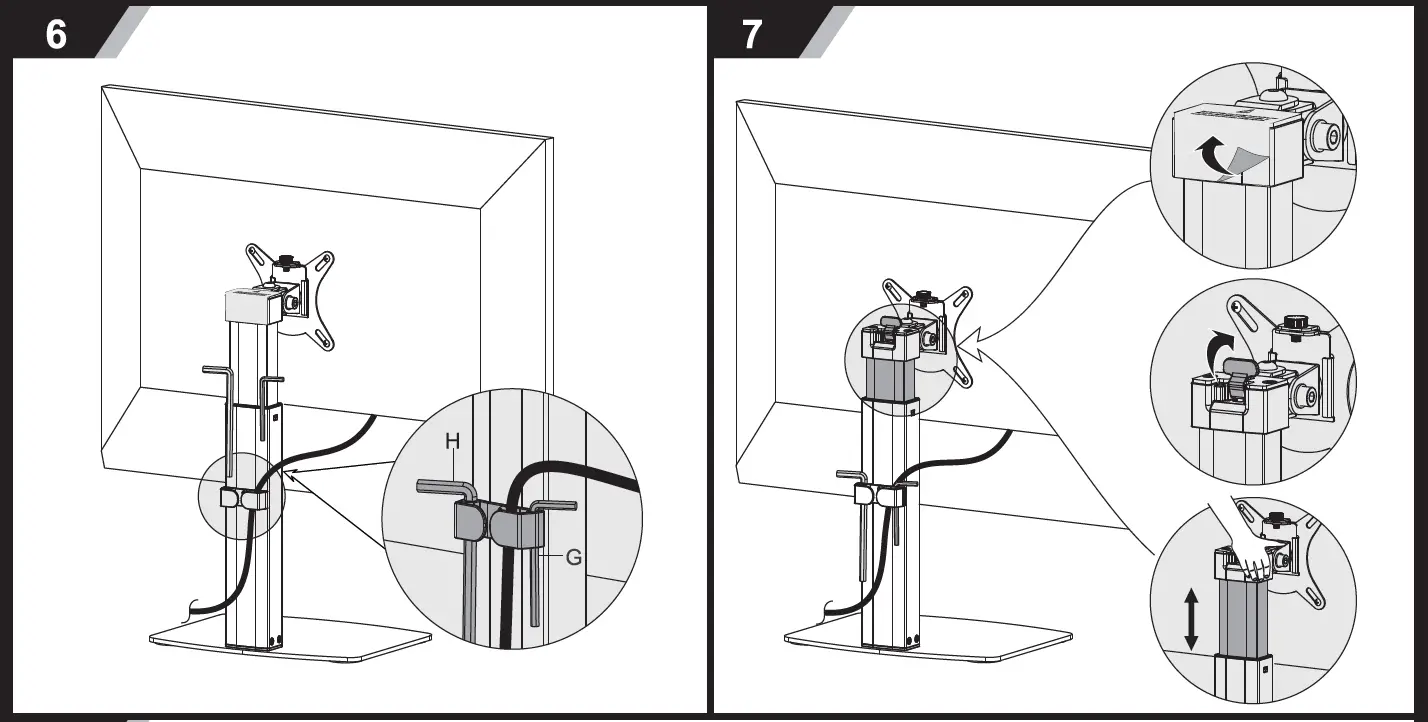 6

H

G

7