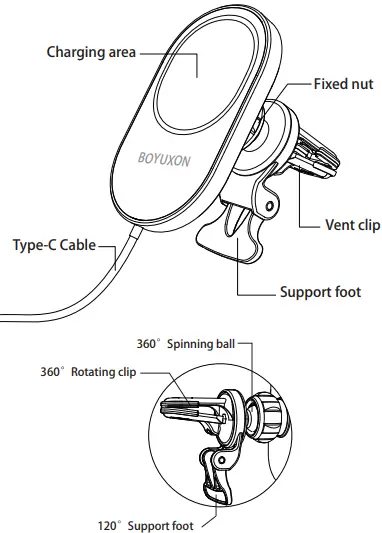 Charging area
Fixed nut
BOYUXON
Vent clip
Type-C Cable
Support foot
360° Spinning ball
360° Rotating clip
120° Support foot