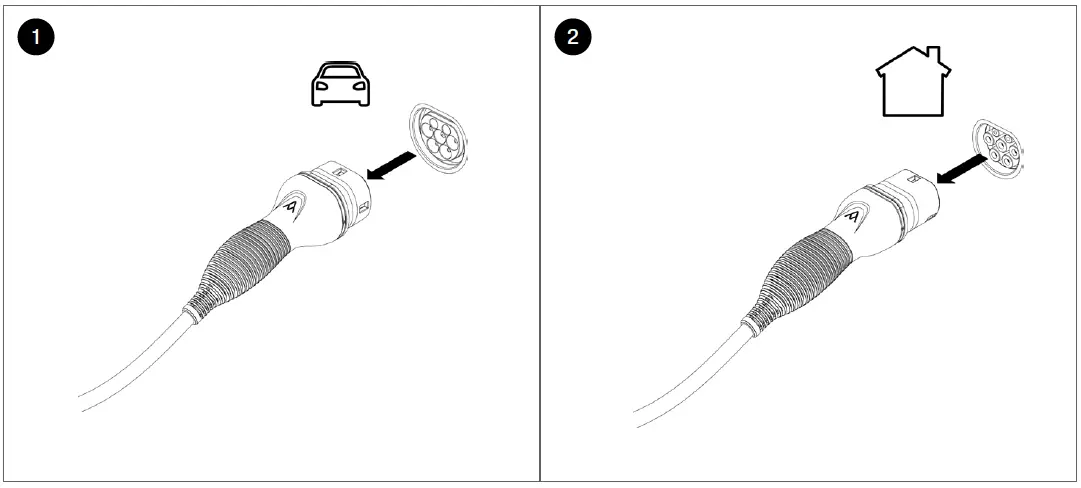 1

2