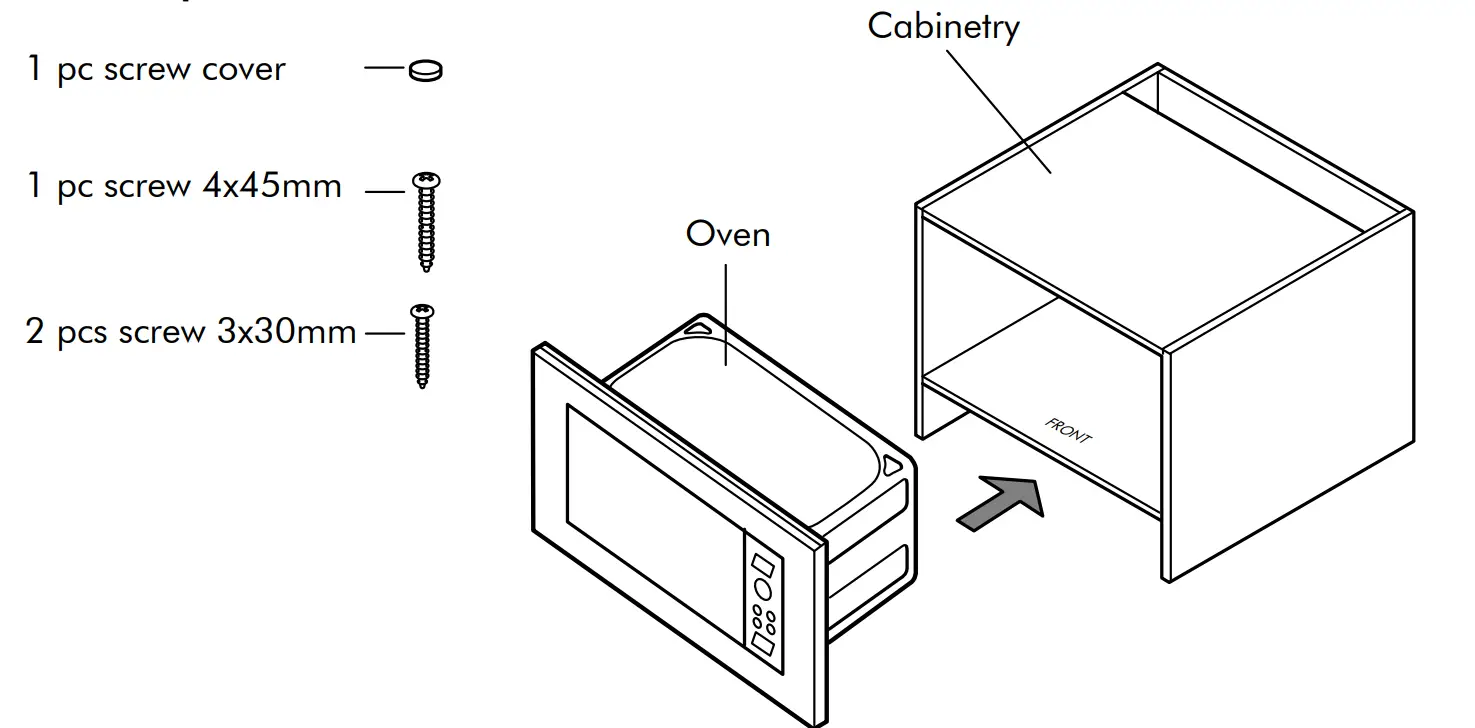 1 pc screw cover

1 pc screw 4x45mm

2 pcs screw 3x30mm

Cabinetry

Oven

FRONT