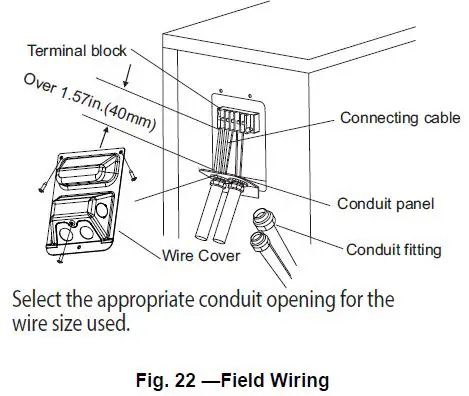 Terminal block

Over 1.57in.(40mm)

Connecting cable

Conduit panel

Conduit fitting

Wire Cover

Select the appropriate conduit opening for the wire size used.

Fig. 22 —Field Wiring