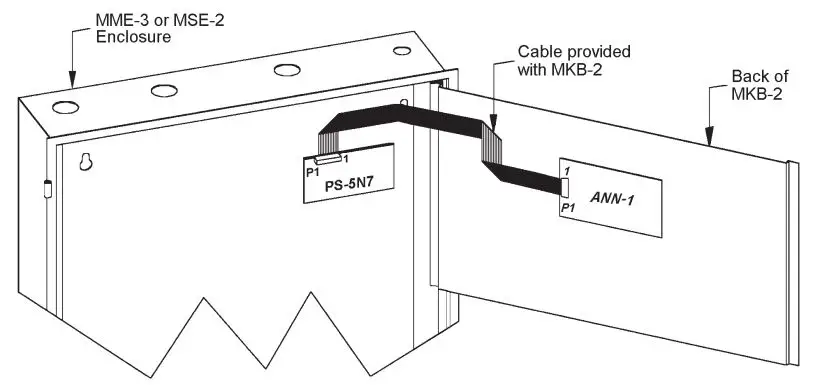 MME-3 or MSE-2
Enclosure

Cable provided
with MKB-2

Back of
MKB-2

P1
1
PS-5N7

1
P1
ANN-1