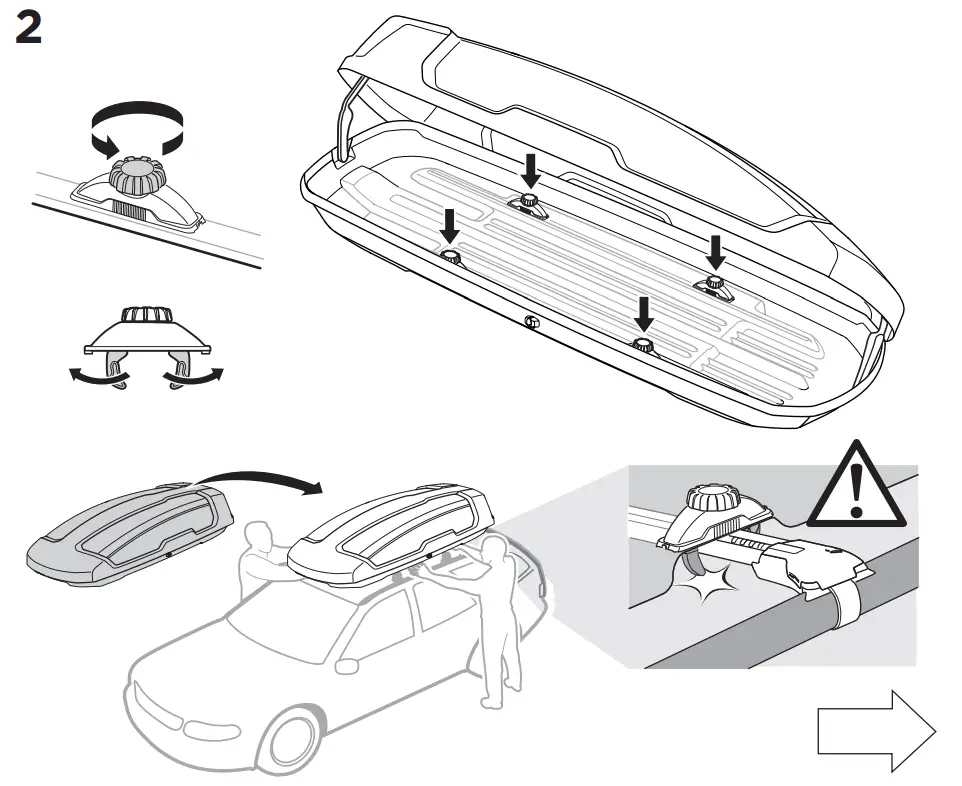 2