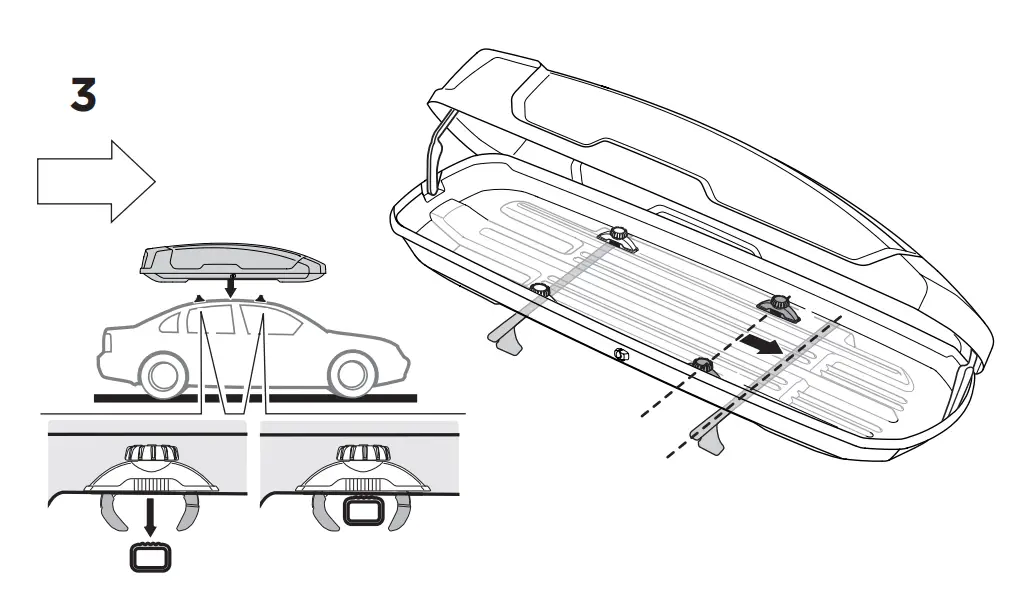 3