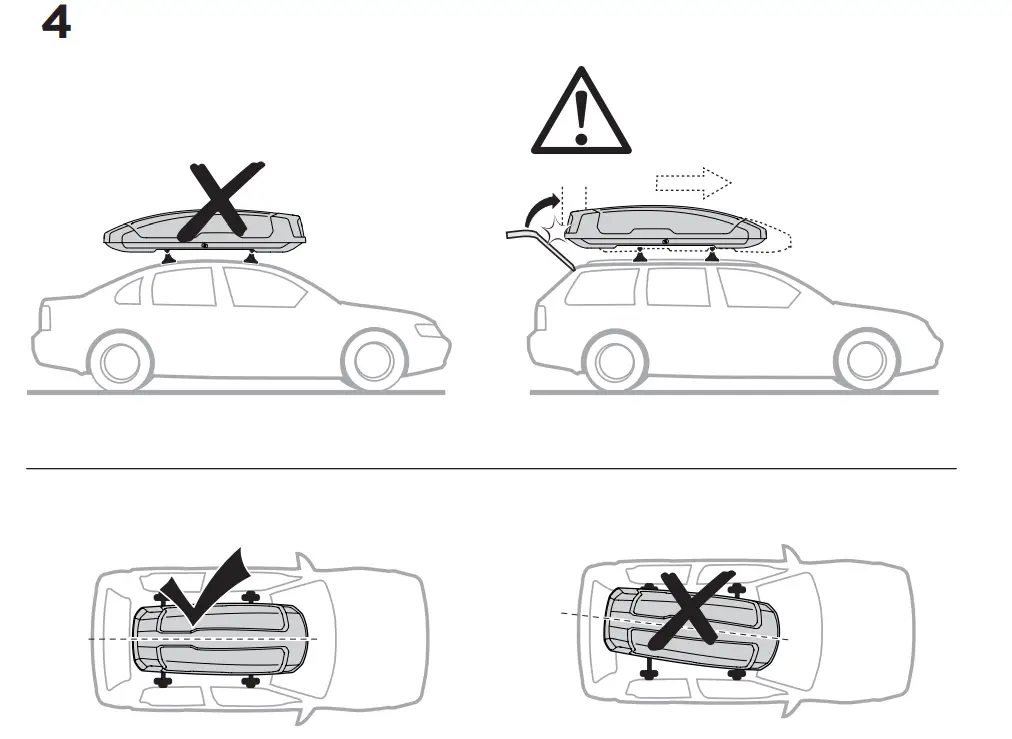 4