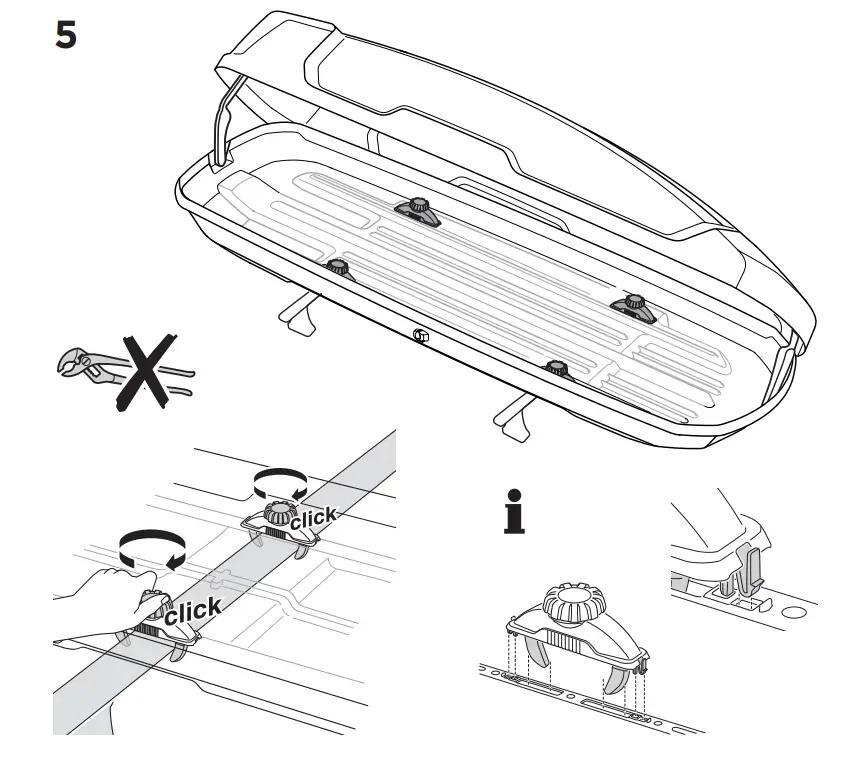 5

click

click

i