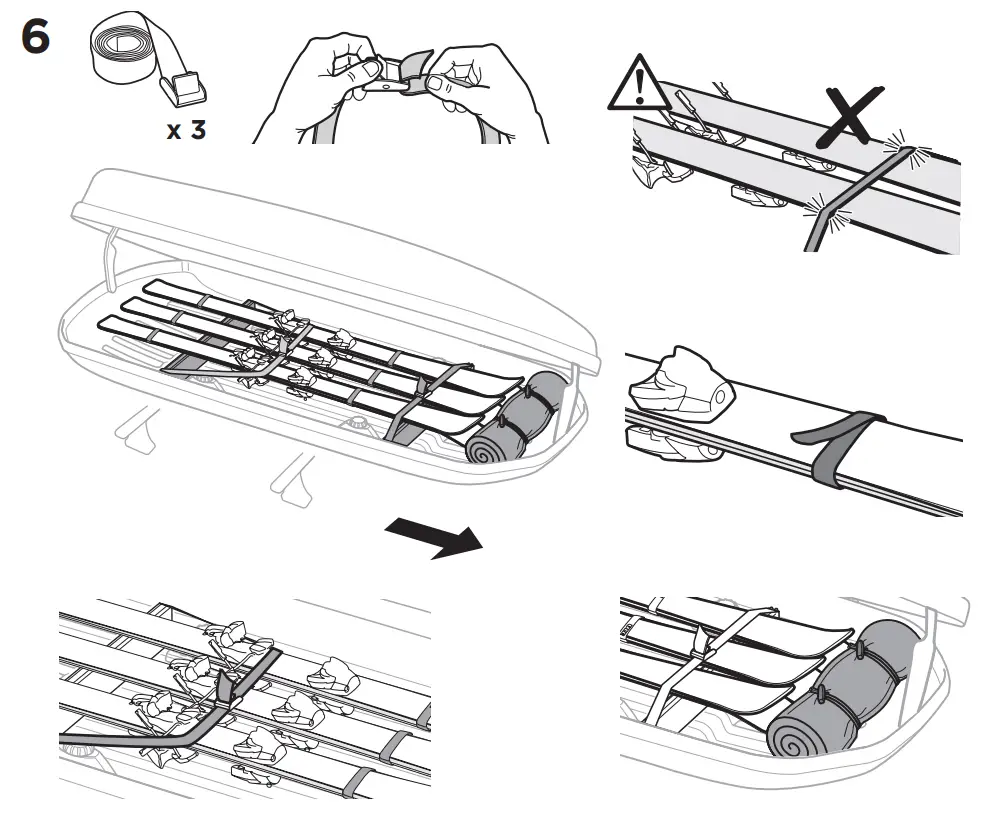 6

x 3