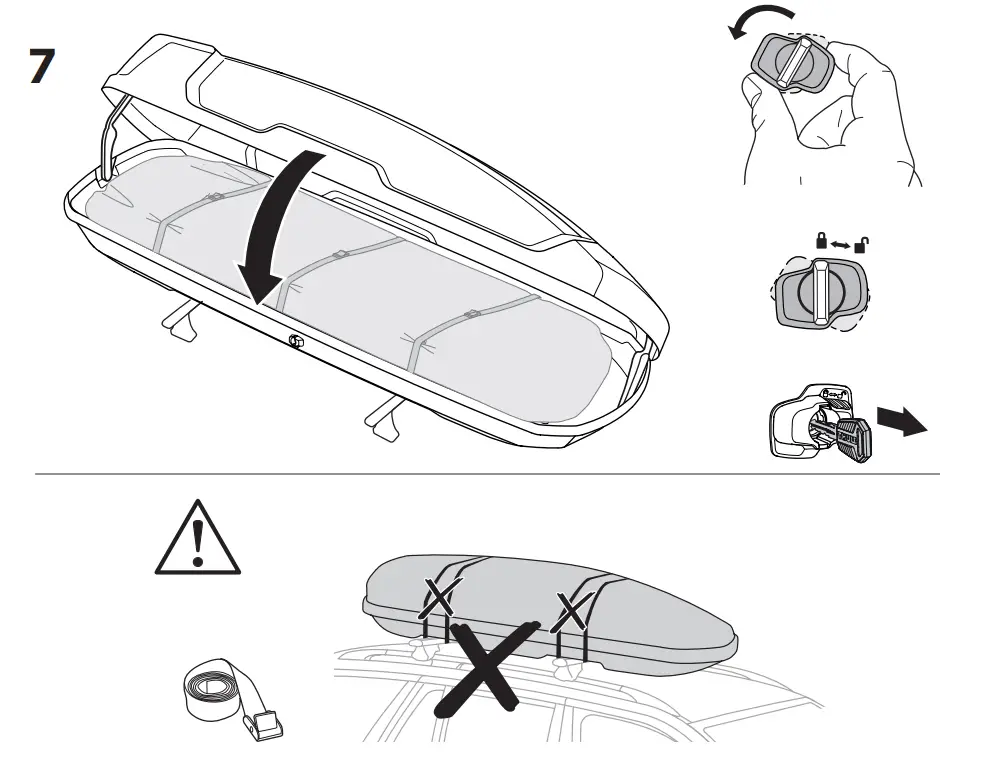 7