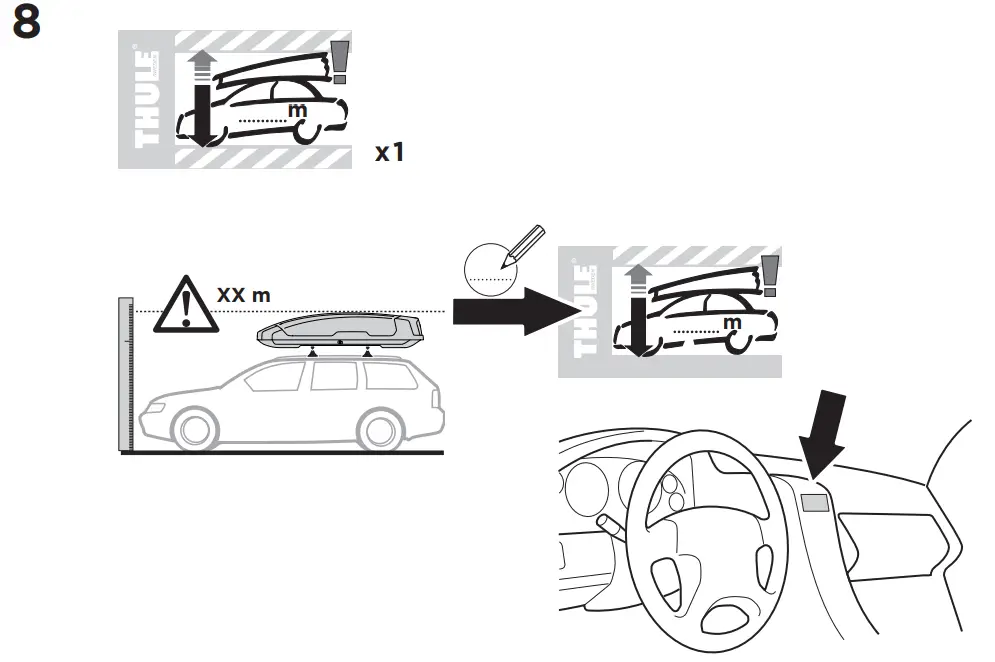 8

THULE

m

x1

XX m

THULE

m