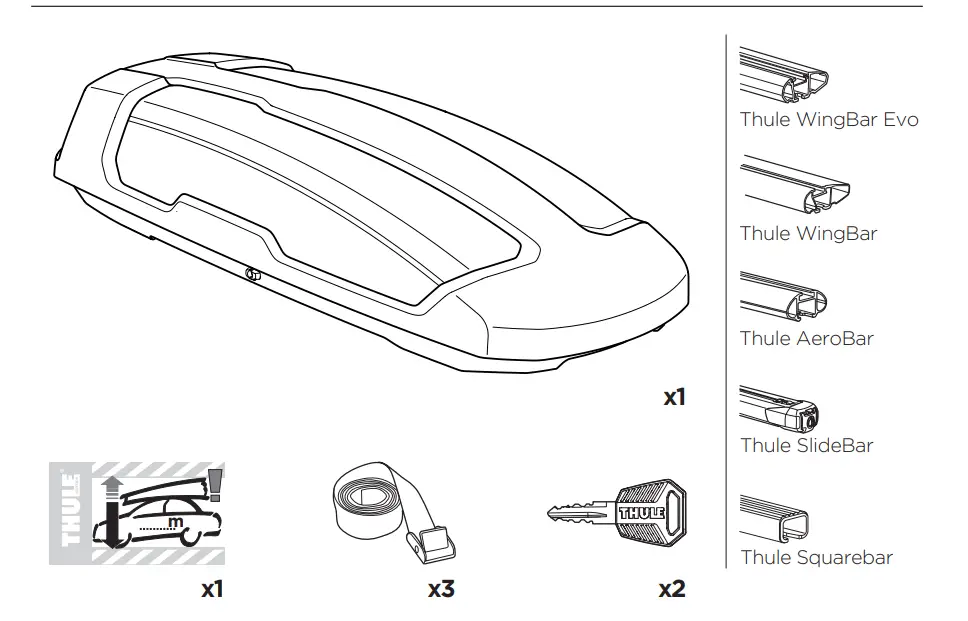 x1

THULE

m

x1

x3

THULE

x2

Thule WingBar Evo

Thule WingBar

Thule AeroBar

Thule SlideBar

Thule Squarebar