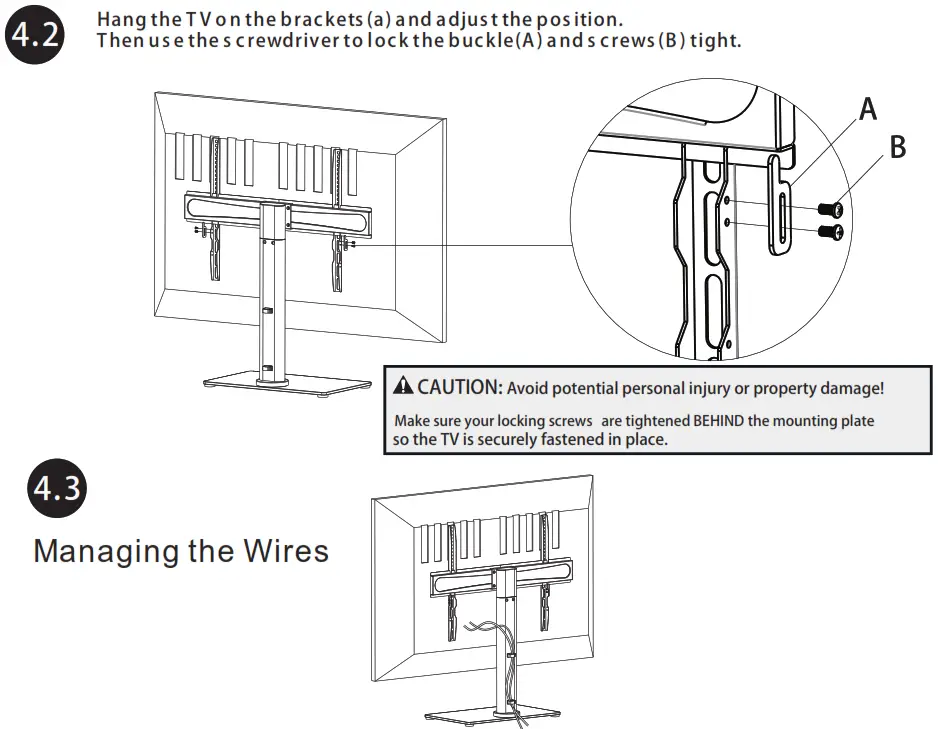 4.2

Hang the TV on the brackets (a) and adjust the position.
Then use the screwdriver to lock the buckle(A) and screws (B) tight.

A

B

CAUTION: Avoid potential personal injury or property damage!

Make sure your locking screws are tightened BEHIND the mounting plate so the TV is securely fastened in place.

4.3

Managing the Wires