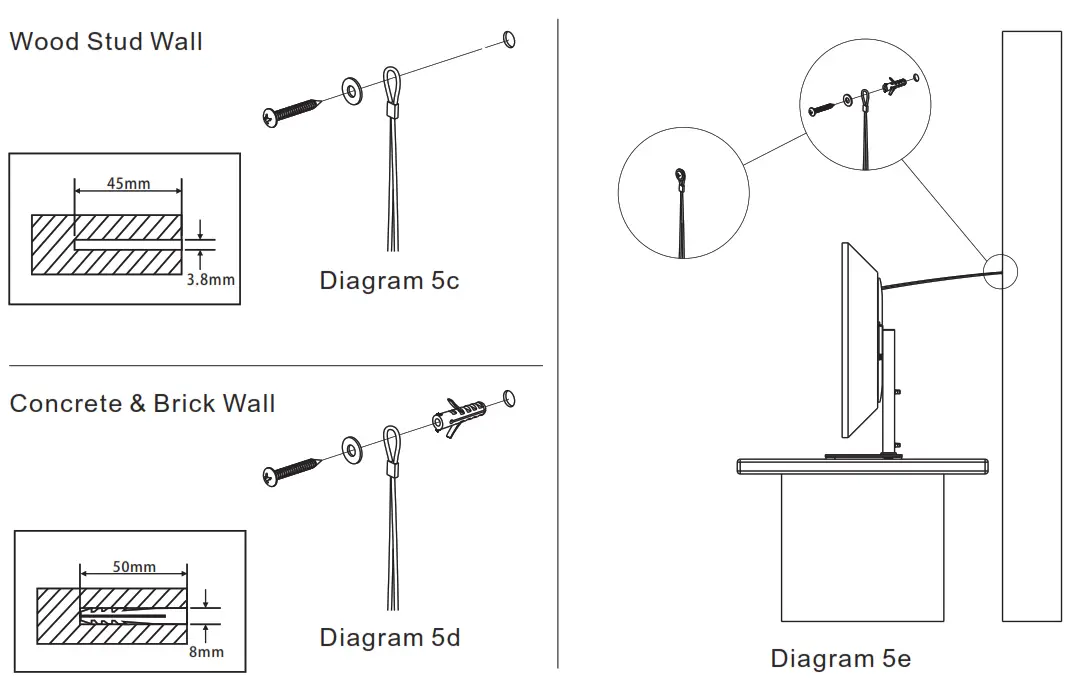 Wood Stud Wall

45mm

3.8mm

Diagram 5c

Concrete & Brick Wall

50mm

8mm

Diagram 5d

Diagram 5e