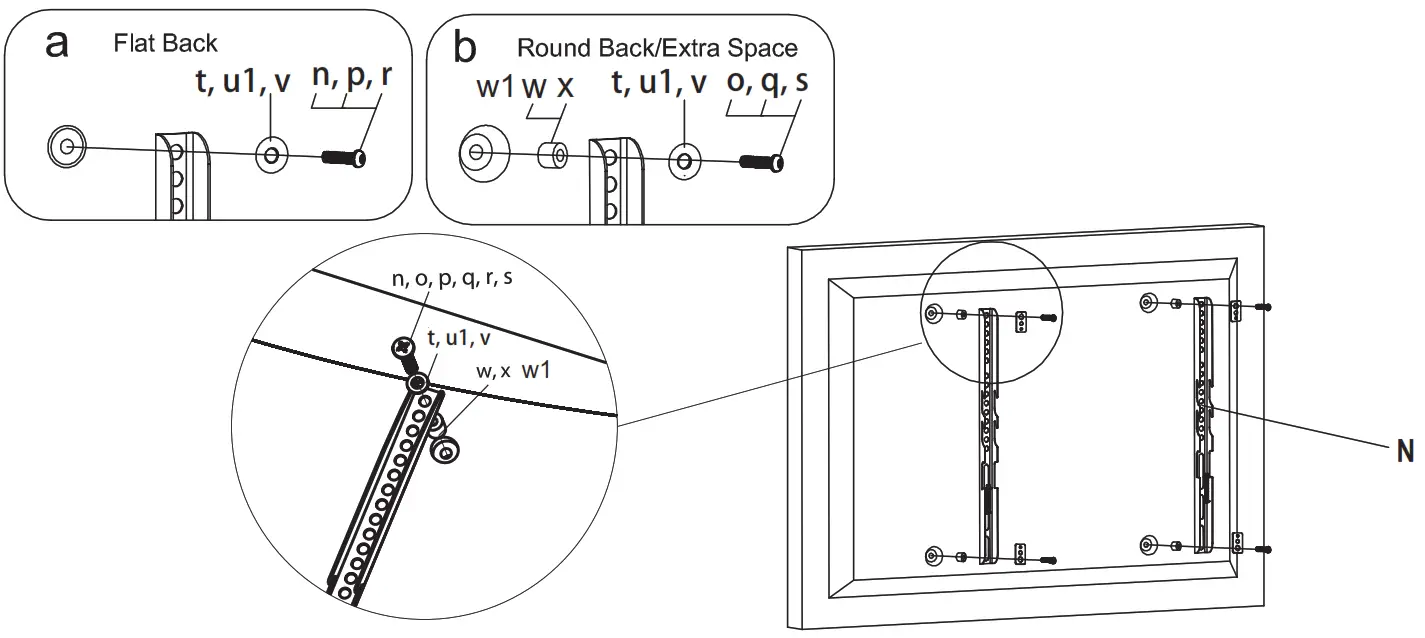 a Flat Back
t, u1, v
n, p, r

b Round Back/Extra Space
w1 w x
t, u1, v
o, q, s

n, o, p, q, r, s
t, u1, v
w, x w1

N