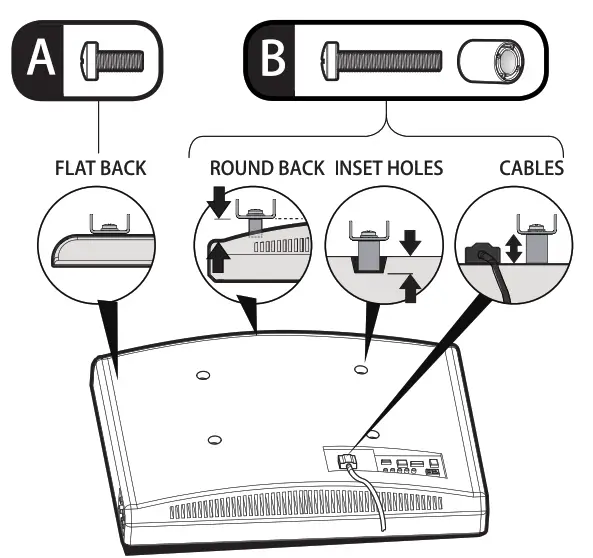 A

B

FLAT BACK

ROUND BACK

INSET HOLES

CABLES