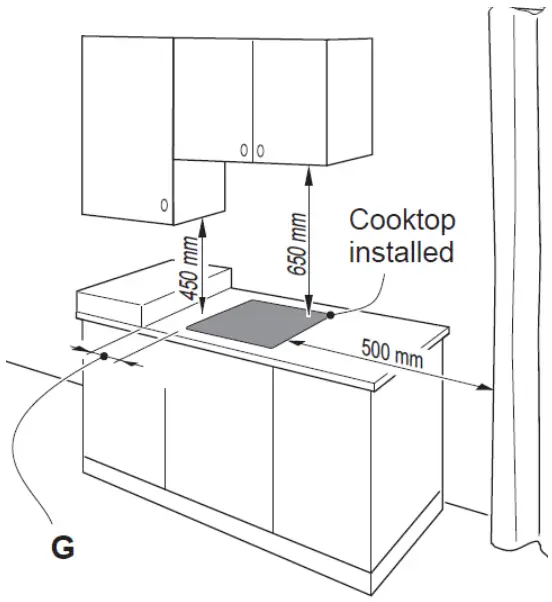 450 mm

650 mm

Cooktop installed

500 mm

G