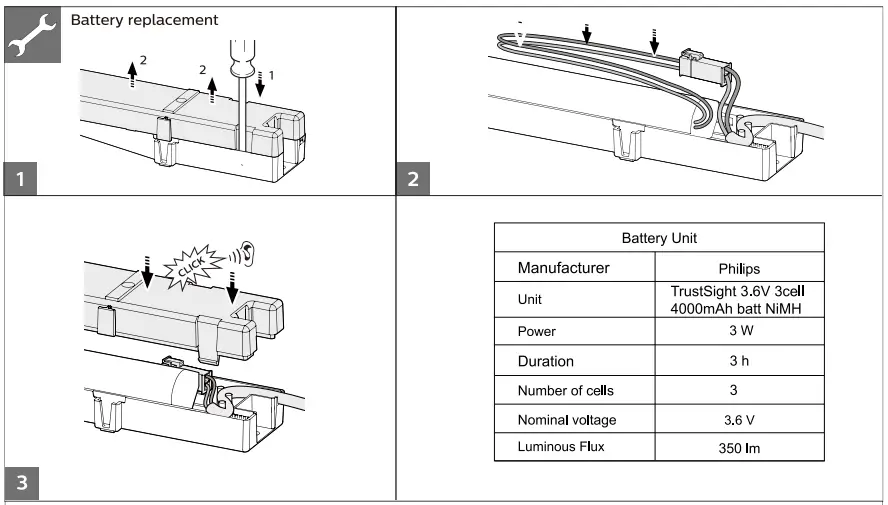 Battery replacement

2

2

1

1

2

CLICK

3

| Battery Unit | |
|---|---|
| Manufacturer | Philips |
| Unit | TrustSight 3.6V 3cell 4000mAh batt NiMH |
| Power | 3 W |
| Duration | 3 h |
| Number of cells | 3 |
| Nominal voltage | 3.6 V |
| Luminous Flux | 350 lm |