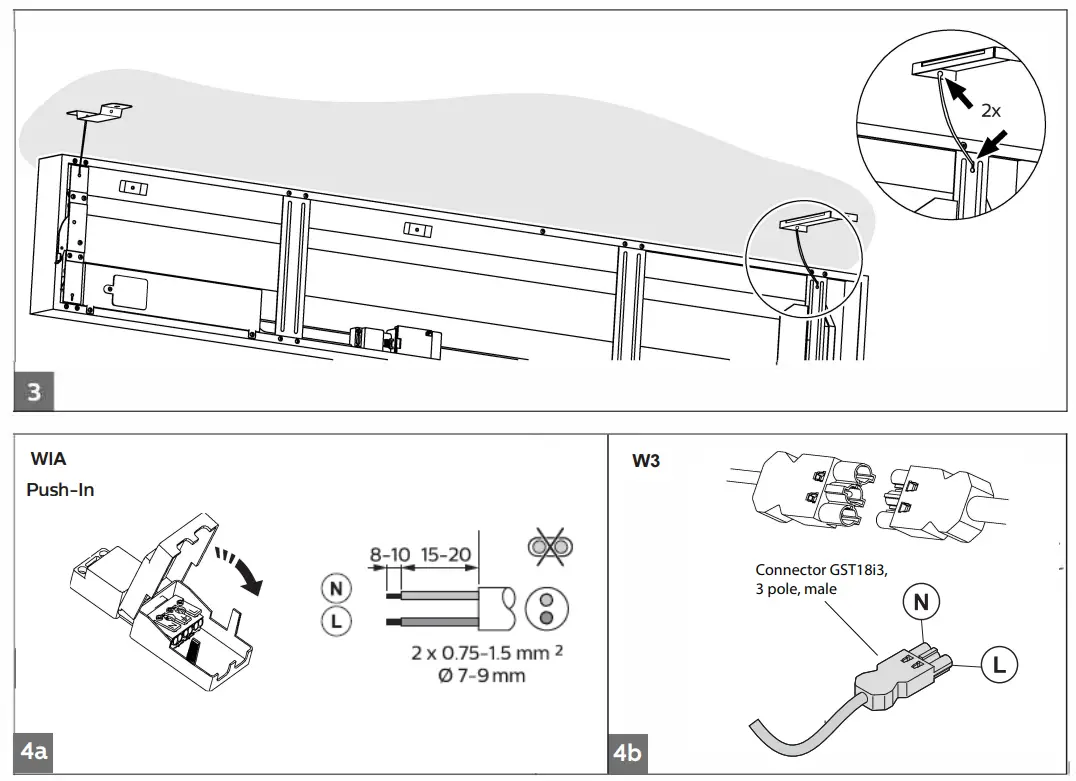 2x

3

WIA

Push-In

8-10 15-20

N

L

2 x 0.75-1.5 mm $^2$
Ø 7-9 mm

4a

W3

Connector GST18i3, 3 pole, male

N

L

4b