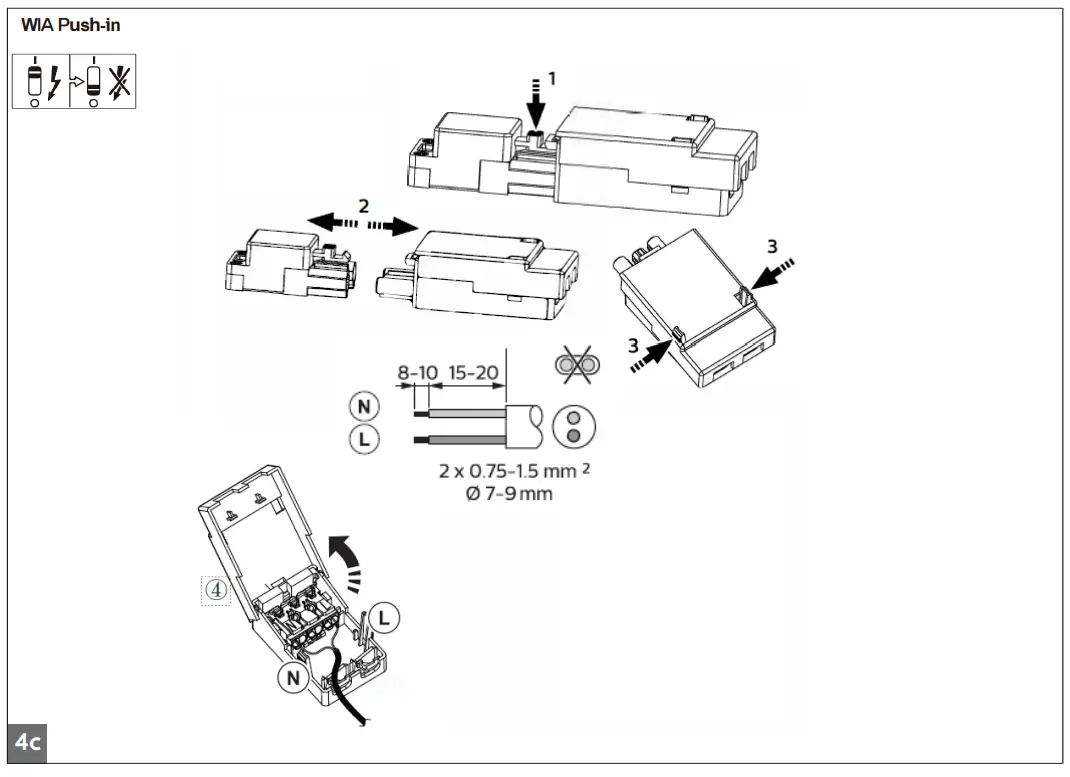 WIA Push-in

1

2

3

3

8-10 15-20

N

L

2 x 0.75-1.5 mm $^2$
Ø 7-9 mm

④

L

N

4c