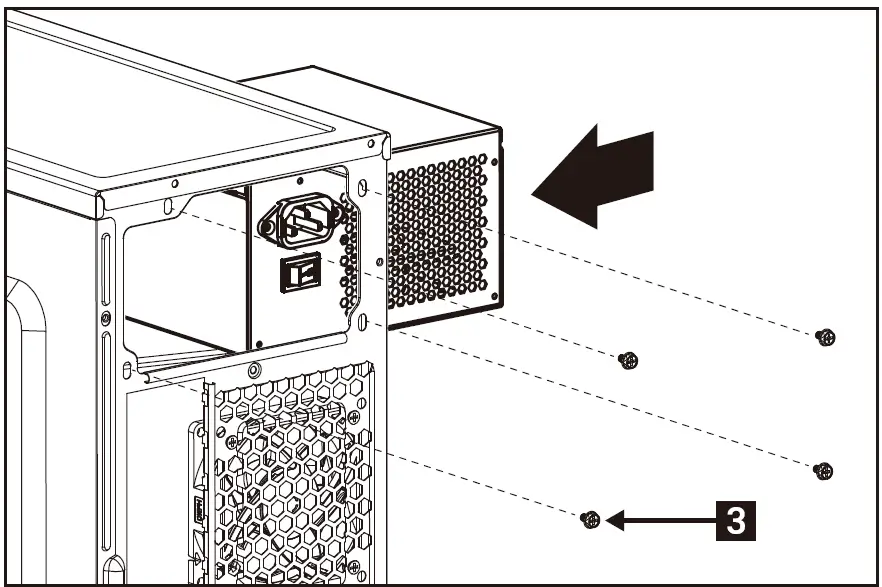 3