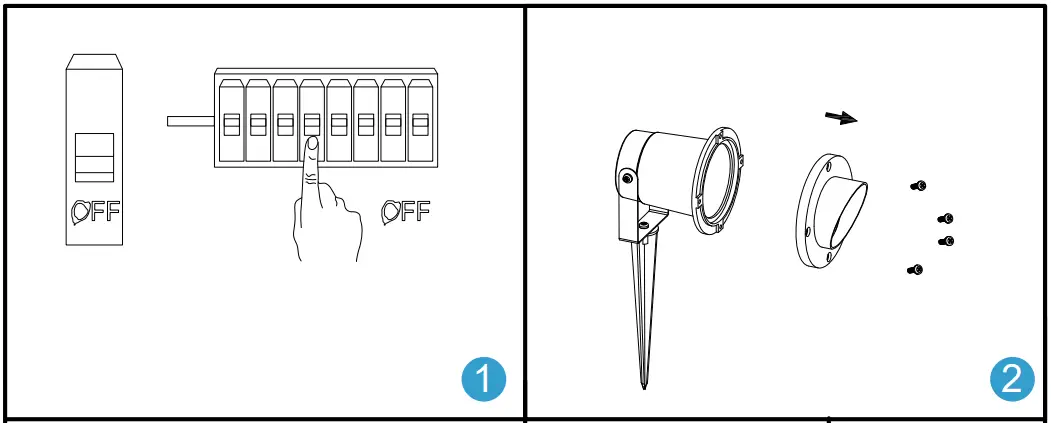 OFF

OFF

1

2