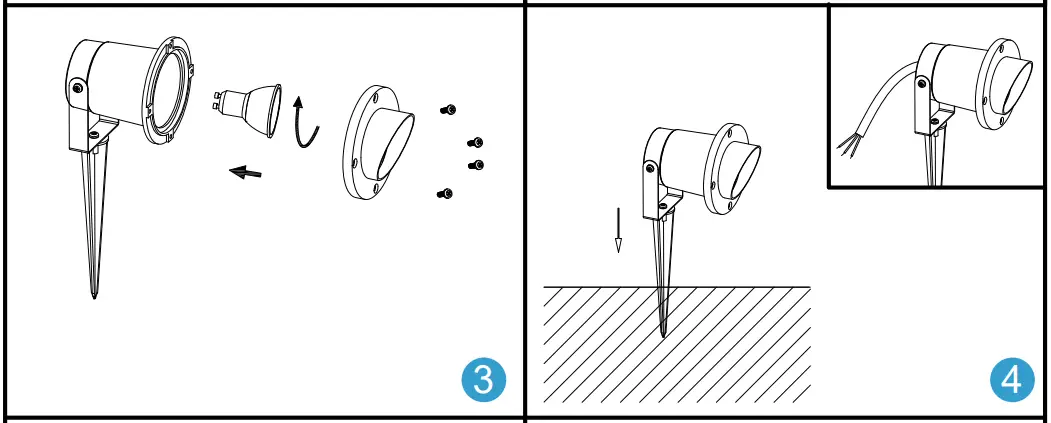 3

4