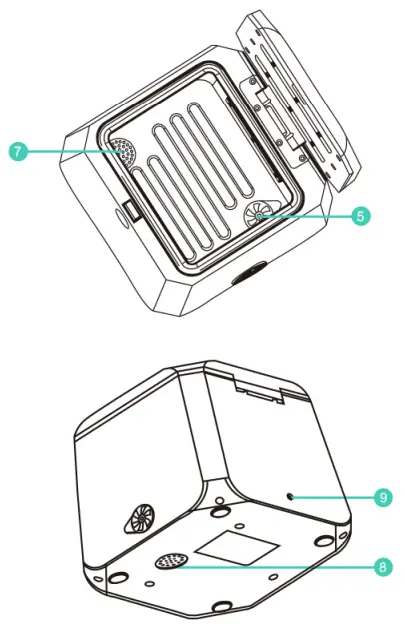 7
5
9
8