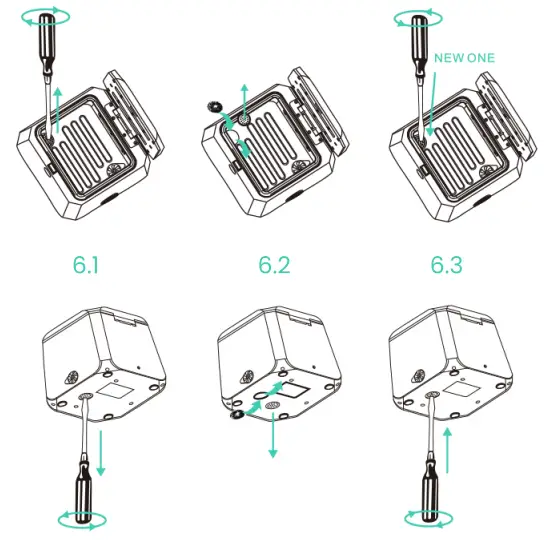 NEW ONE

6.1

6.2

6.3