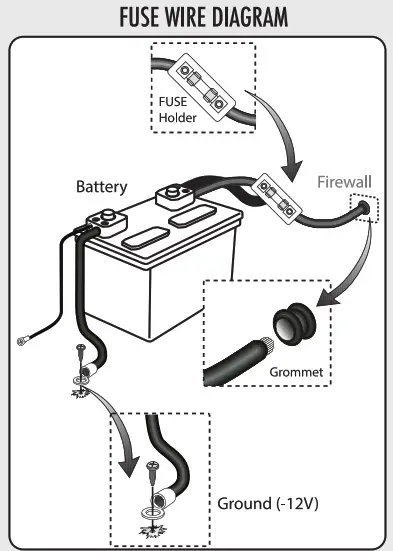 FUSE WIRE DIAGRAM

FUSE Holder

Battery

Firewall

Grommet

Ground (-12V)