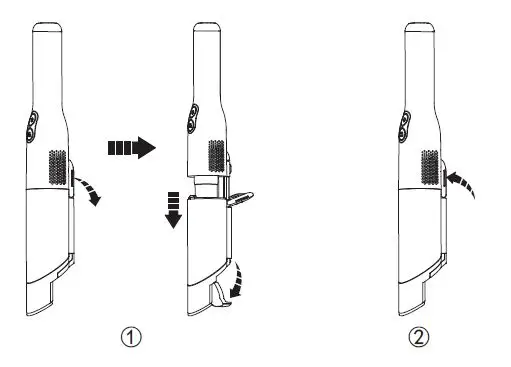 ①

②