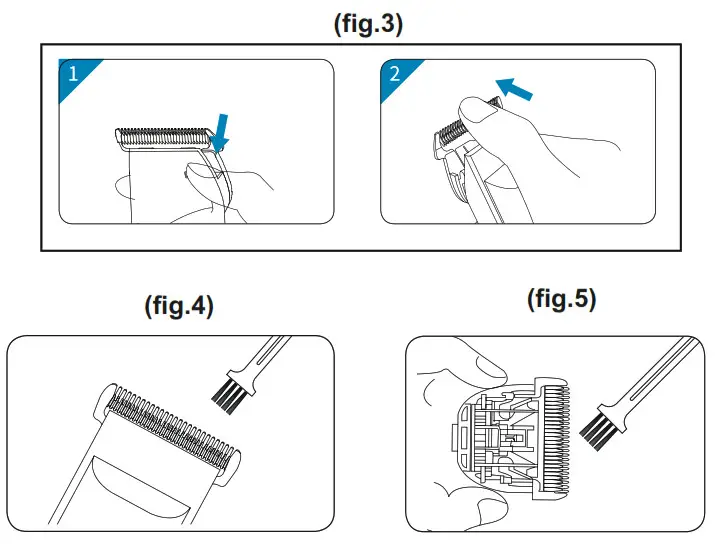 (fig.3)

1

2

(fig.4)

(fig.5)