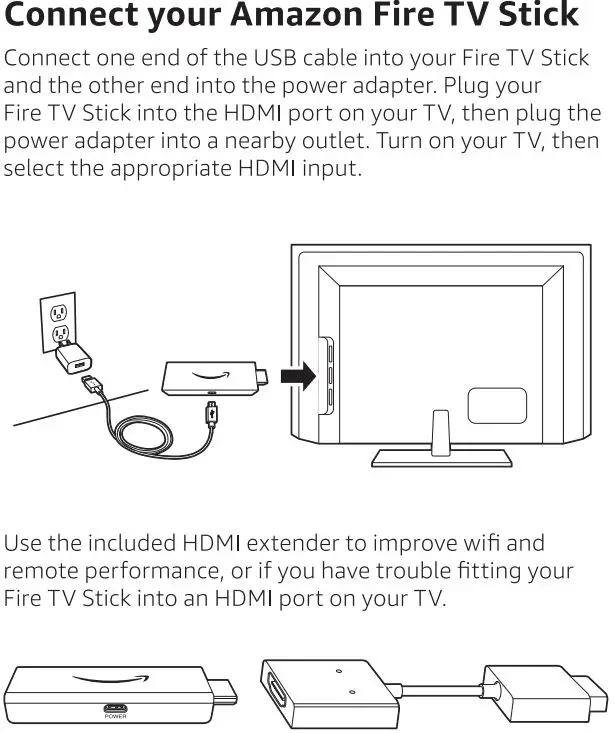 Connect your Amazon Fire TV Stick

Connect one end of the USB cable into your Fire TV Stick and the other end into the power adapter. Plug your Fire TV Stick into the HDMI port on your TV, then plug the power adapter into a nearby outlet. Turn on your TV, then select the appropriate HDMI input.

Use the included HDMI extender to improve wifi and remote performance, or if you have trouble fitting your Fire TV Stick into an HDMI port on your TV.

POWER