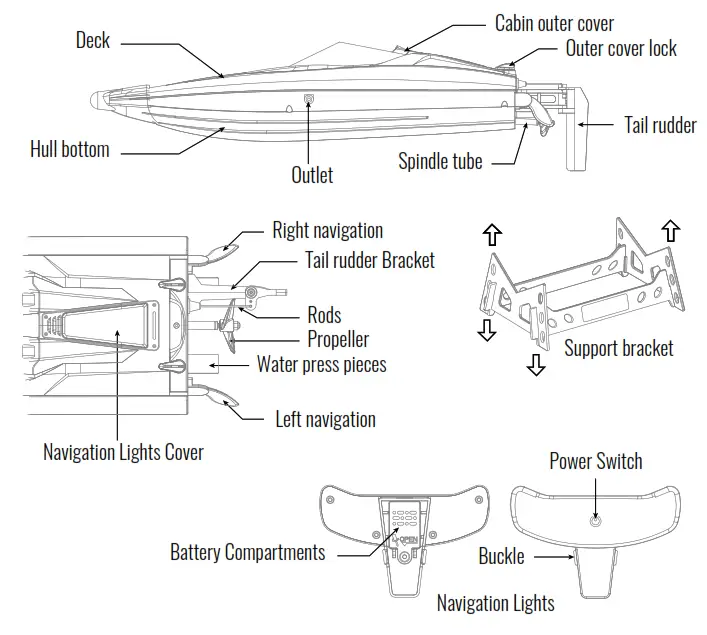 Deck

Cabin outer cover

Outer cover lock

Tail rudder

Hull bottom

Outlet

Spindle tube

Right navigation

Tail rudder Bracket

Rods

Propeller

Water press pieces

Left navigation

Navigation Lights Cover

Support bracket

Power Switch

OPEN

Battery Compartments

Buckle

Navigation Lights