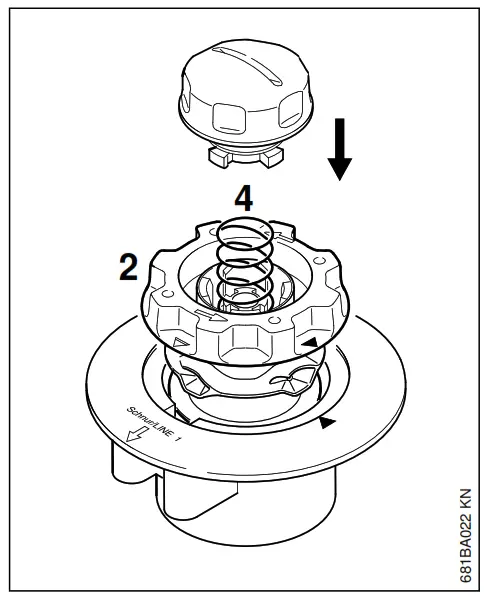 4
2
Schnur/LINE 1
681BA022 KN