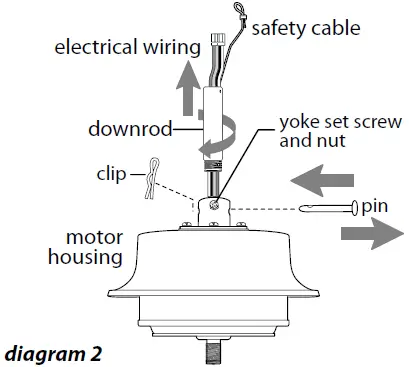 safety cable

electrical wiring

downrod

yoke set screw and nut

clip

pin

motor housing

diagram 2