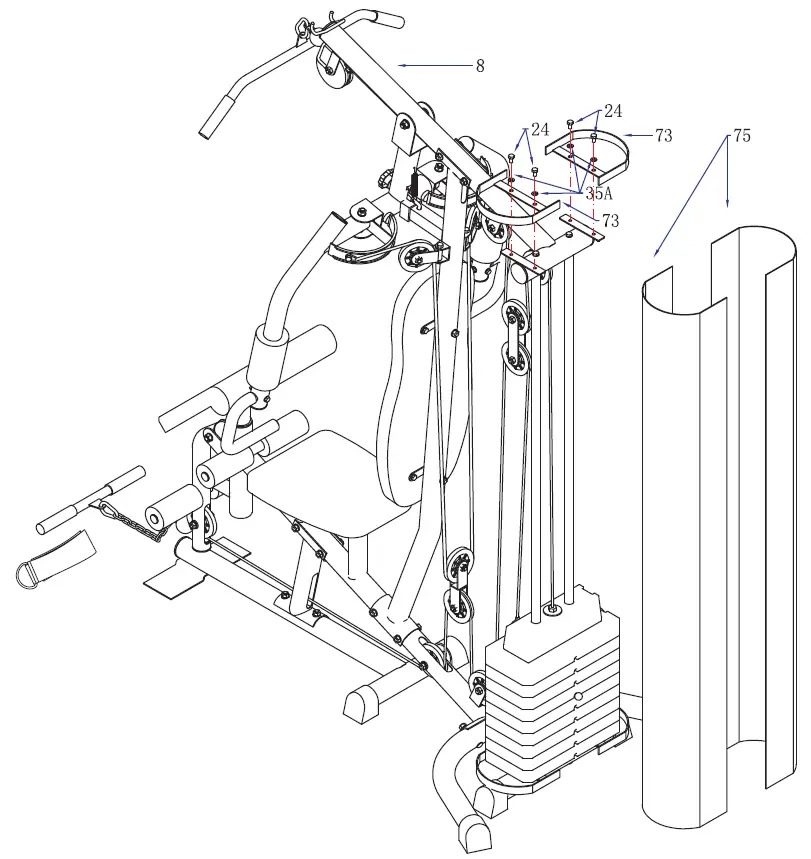 8
24
24
73
75
35A
73