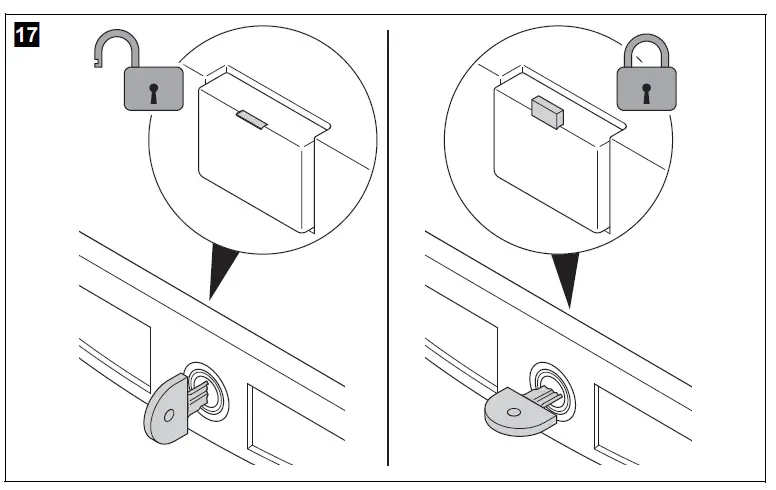 17