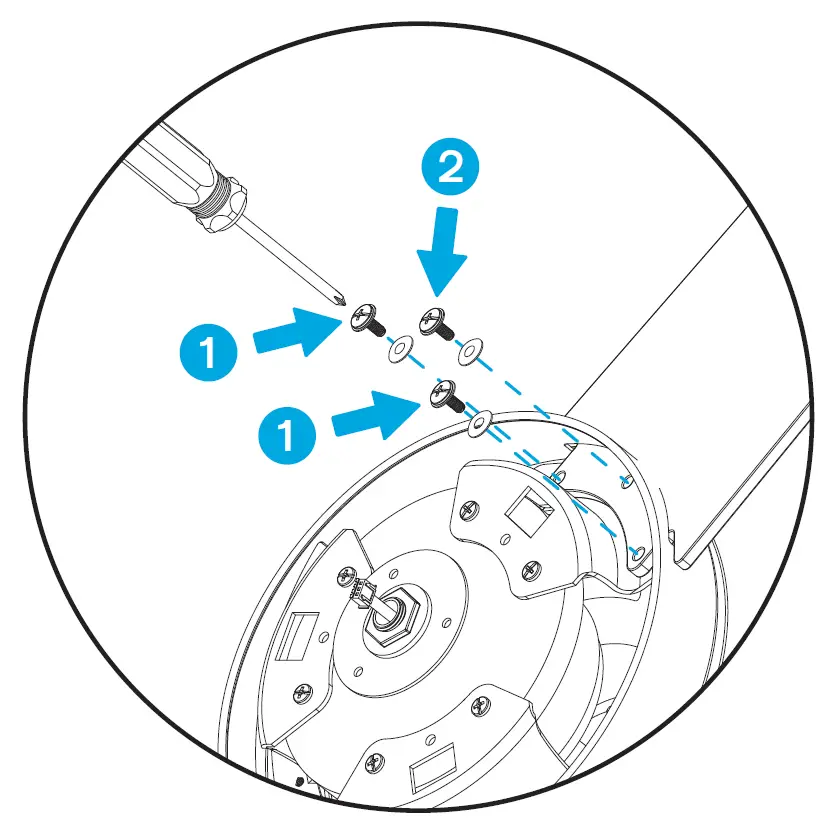 2

1

1