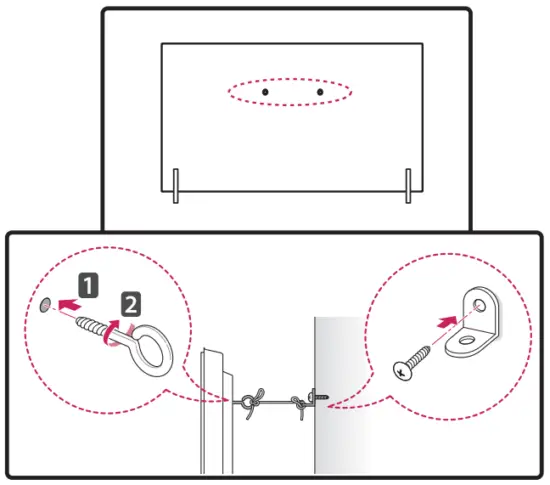 1
2