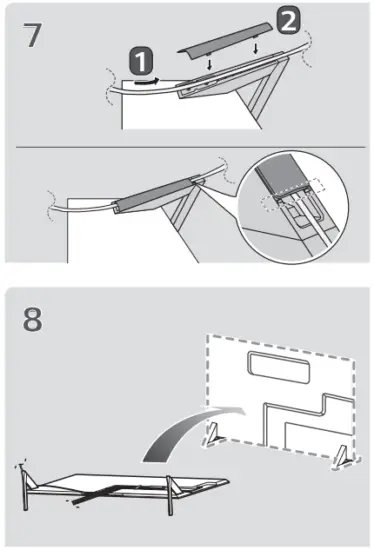 7

1

2

8