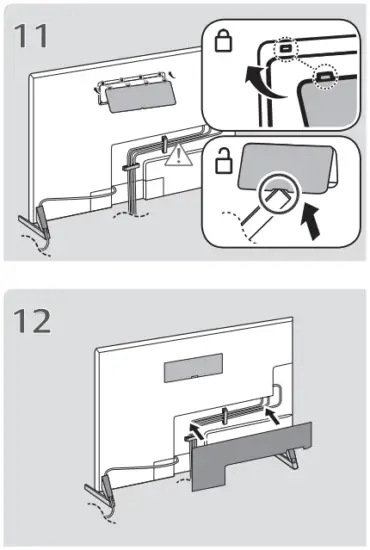 11

12