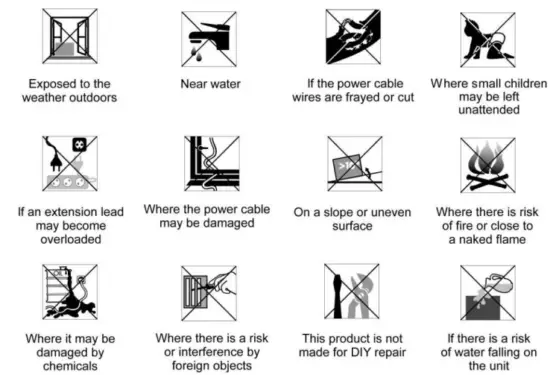 Exposed to the weather outdoors

Near water

If the power cable wires are frayed or cut

Where small children may be left unattended

If an extension lead may become overloaded

Where the power cable may be damaged

>10

On a slope or uneven surface

Where there is risk of fire or close to a naked flame

Where it may be damaged by chemicals

Where there is a risk or interference by foreign objects

This product is not made for DIY repair

If there is a risk of water falling on the unit