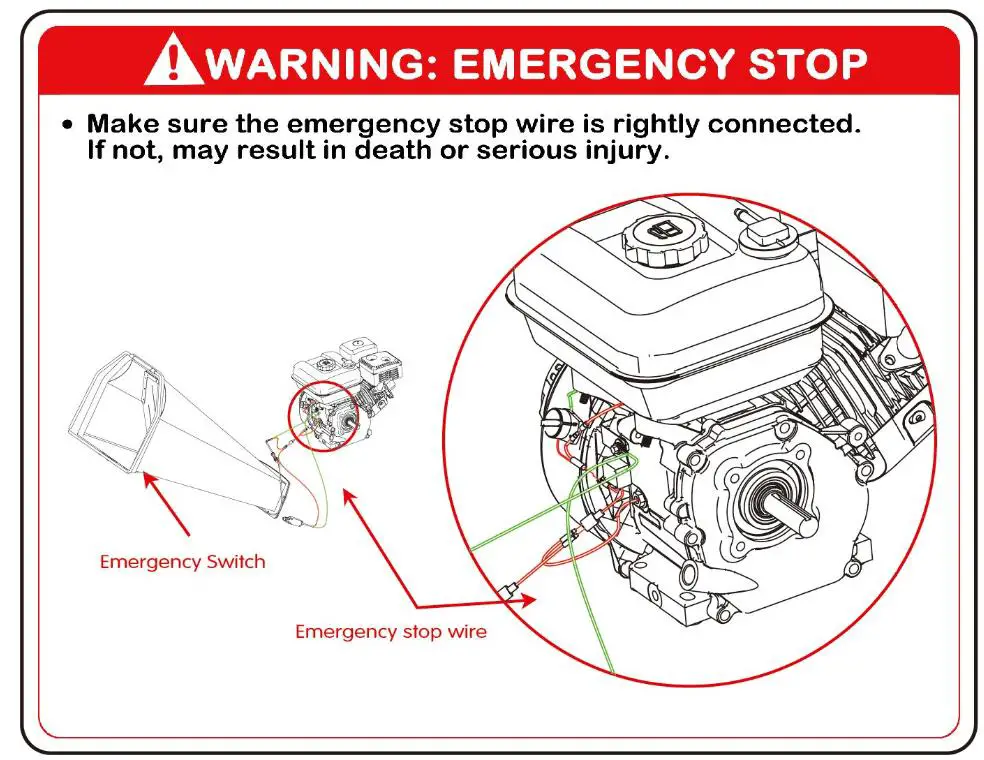 WARNING: EMERGENCY STOP

• Make sure the emergency stop wire is rightly connected. If not, may result in death or serious injury.

Emergency Switch

Emergency stop wire