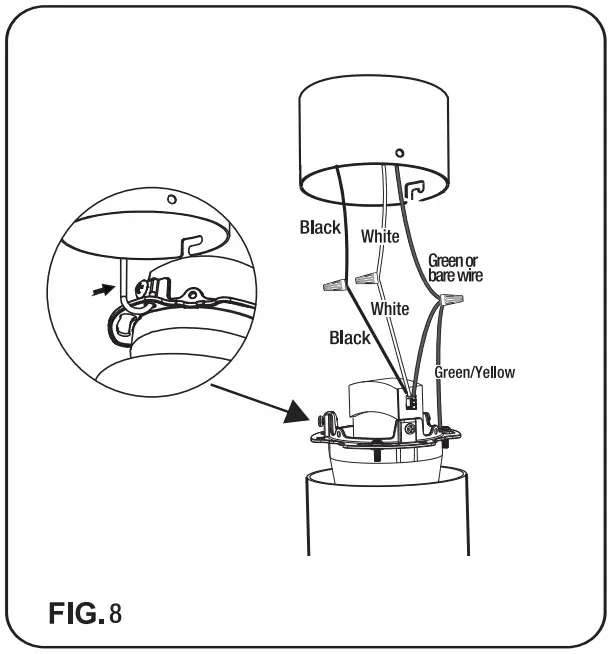 Black
White
Green or bare wire
White
Black
Green/Yellow

FIG. 8