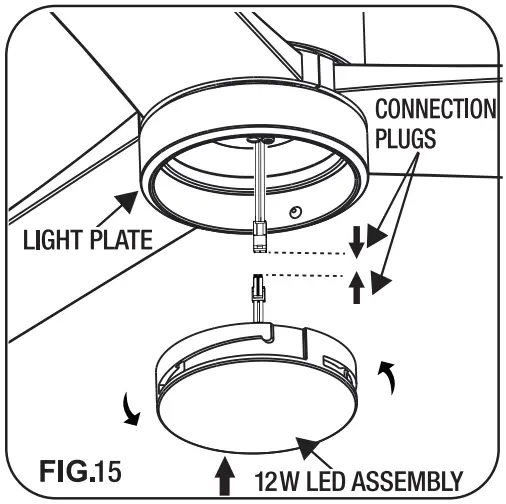 CONNECTION PLUGS

LIGHT PLATE

FIG.15

12W LED ASSEMBLY